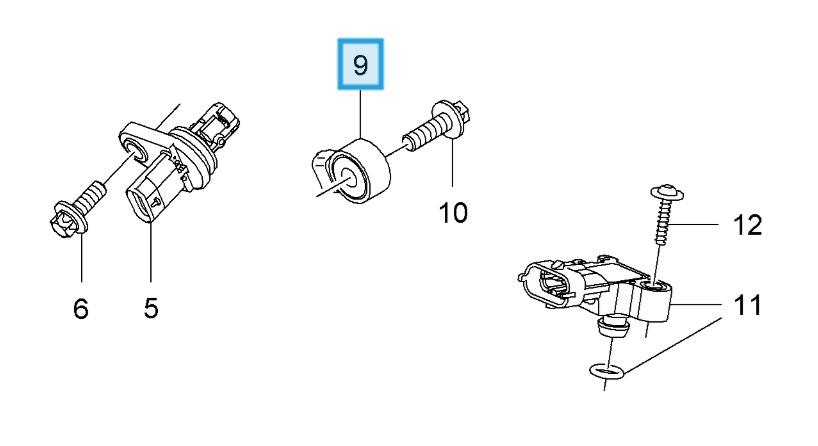 9
10
12
11
6
5