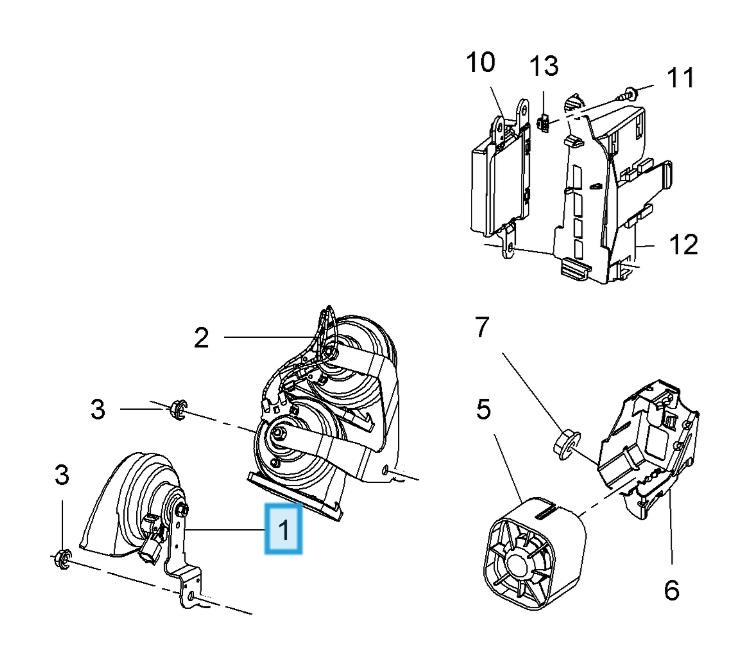 10
13
11
12
2
7
3
5
3
1
6