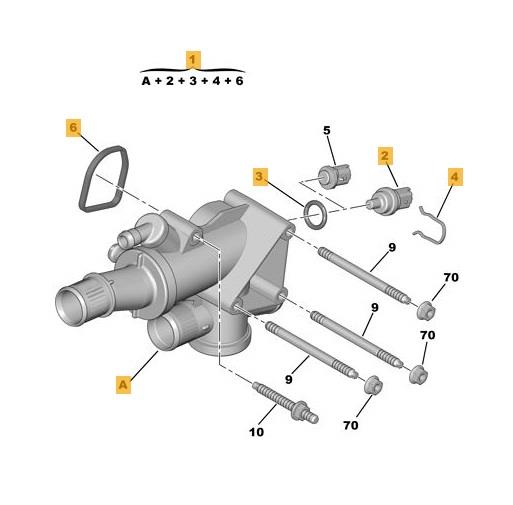 1
A + 2 + 3 + 4 + 6

6

5

2

3

4

9

70

9

70

9

A

10

70