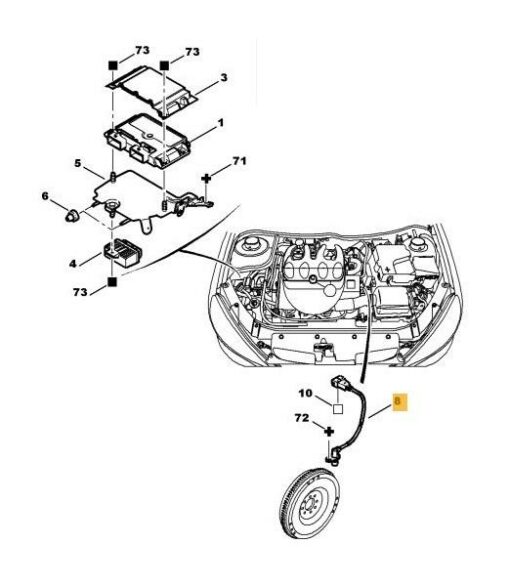 73
73
3
1
5
71
6
4
73
10
8
72