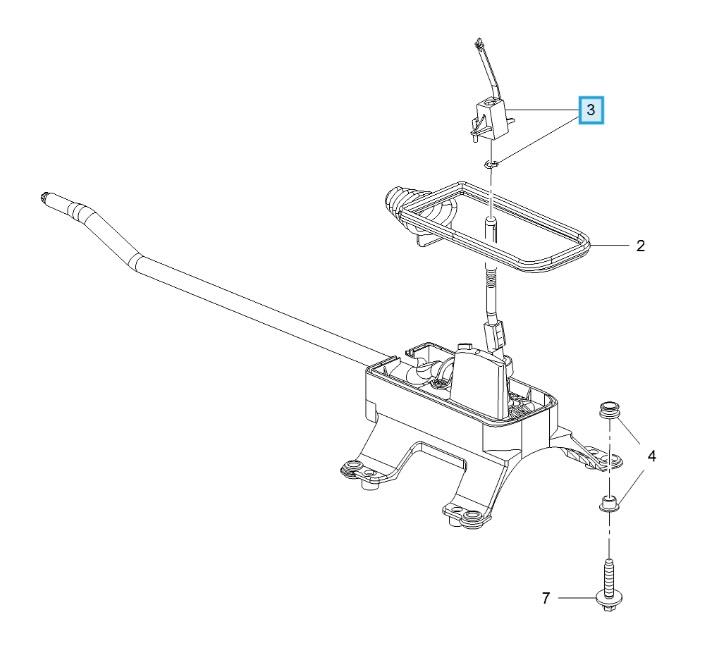 3
2
4
7