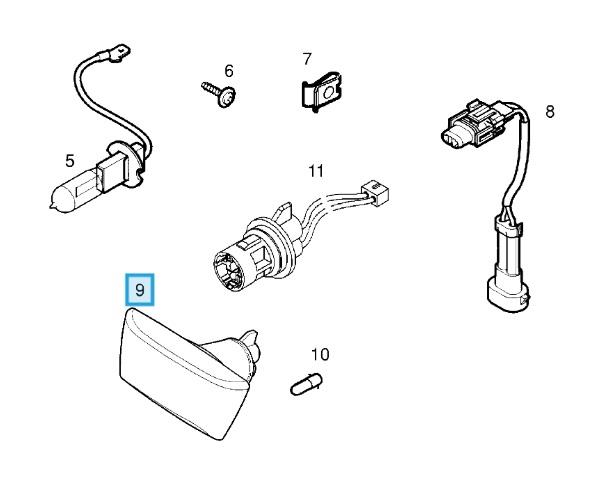 6
7
8
5
11
9
10