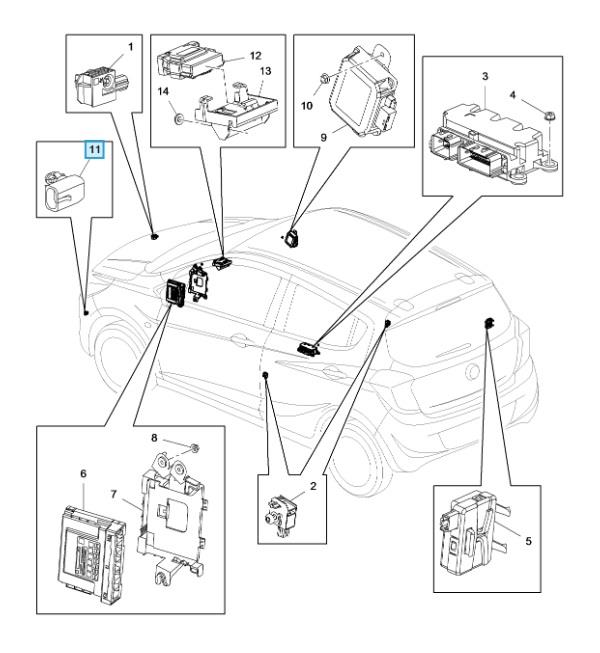 1
12
13
14
10
9
3
4
11
8
6
7
2
5