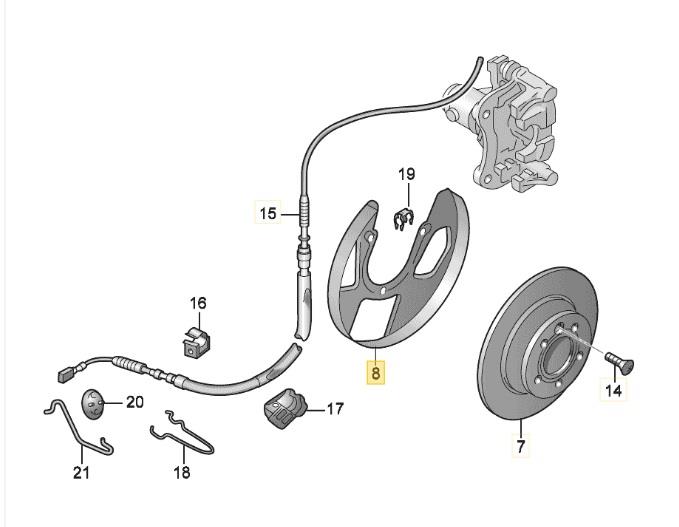 19
15
16
8
14
20
17
7
21
18