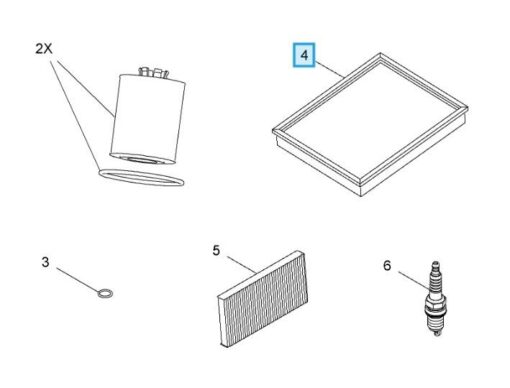 2X

4

3

5

6