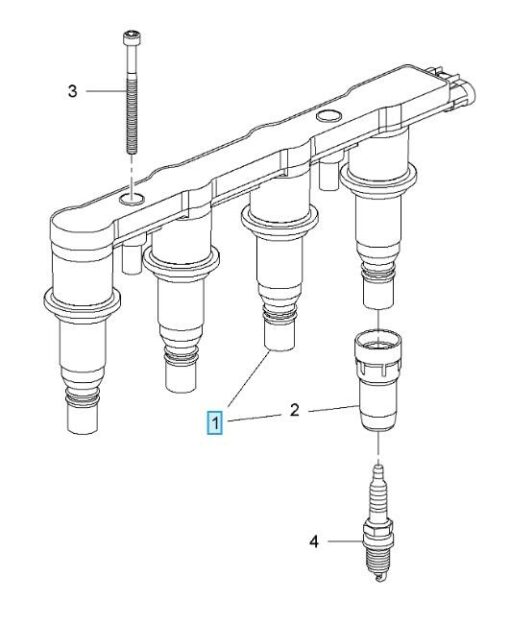 3
1
2
4