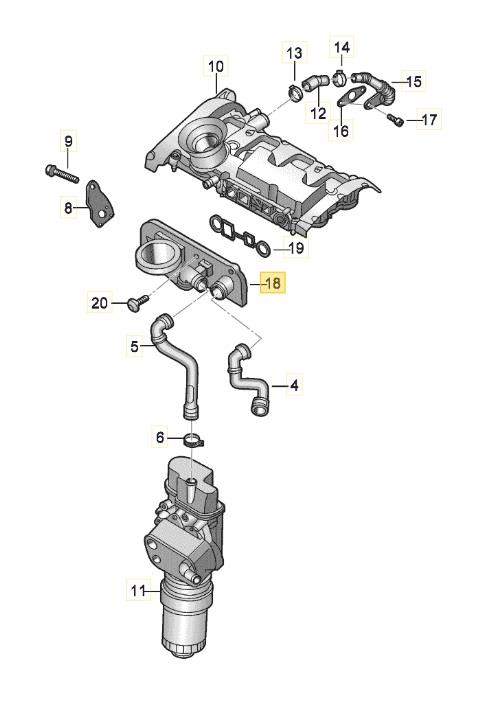 10
13
14
15
12
16
17
9
8
19
18
20
5
4
6
11