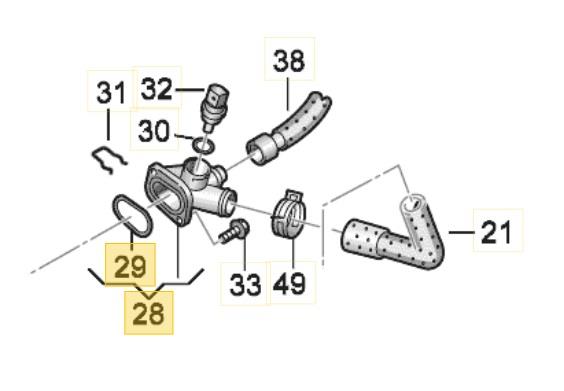 38
31
32
30
21
29
33
49
28