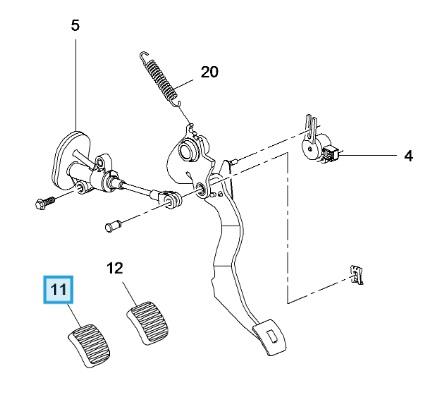 5
20
4
12
11