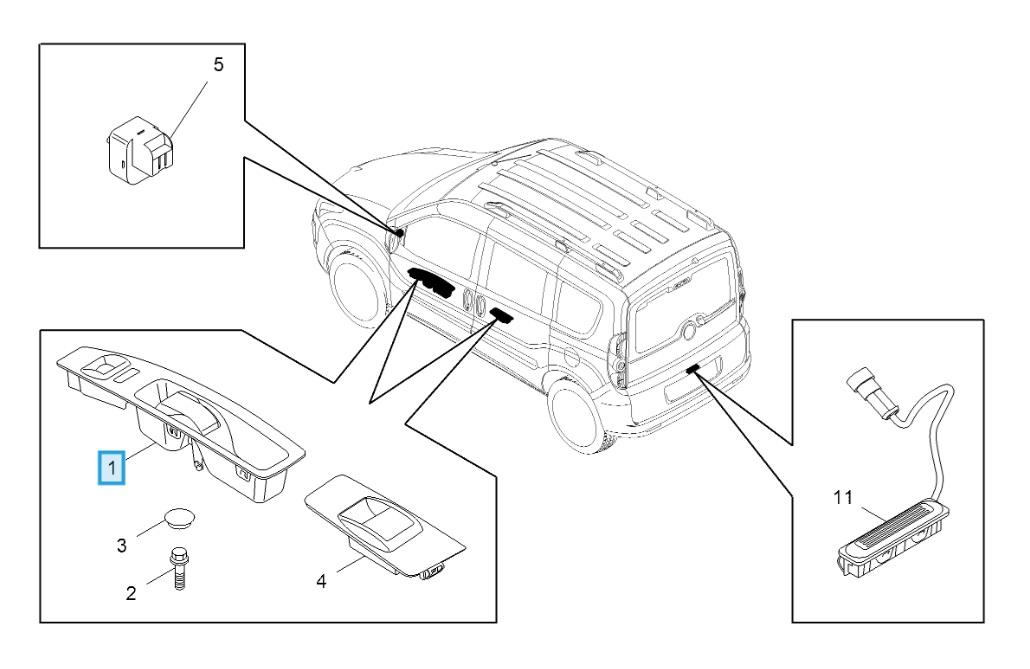 5

1

3

2

4

11