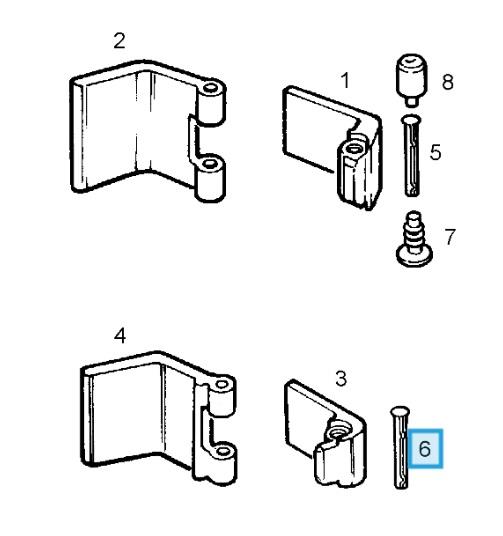 2
1
8
5
7
4
3
6