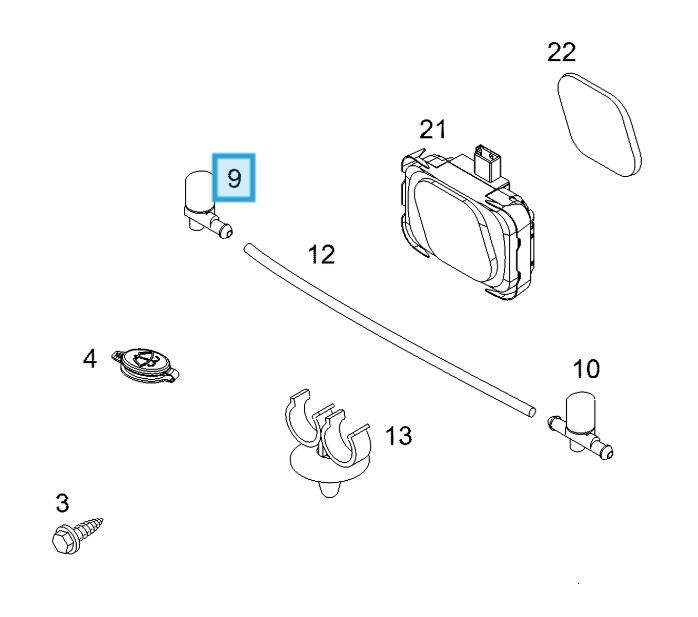 22

21

9

12

4

10

13

3