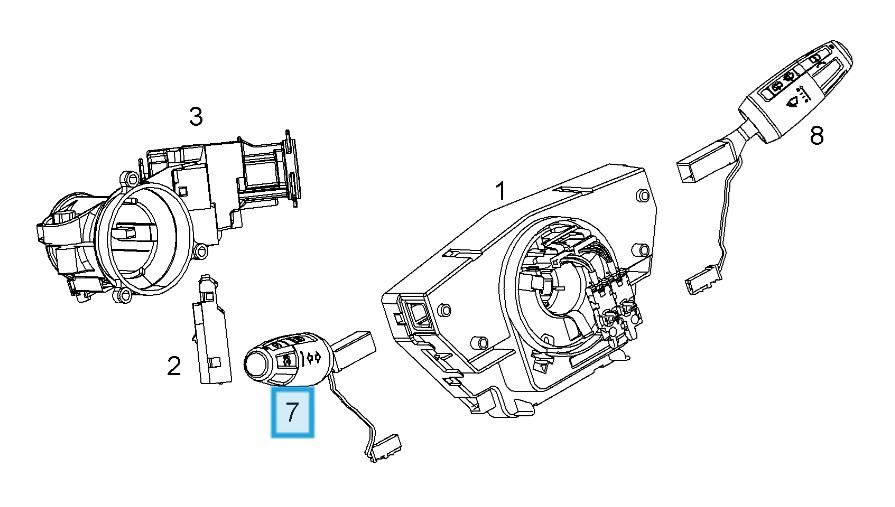 3
8
1
2
7