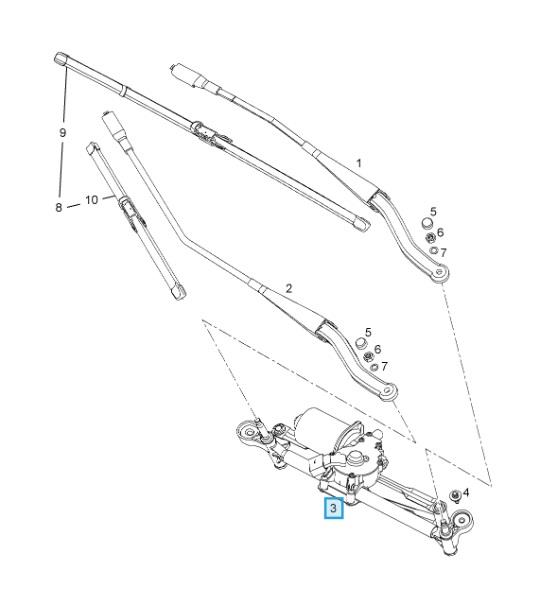 9
1
8
10
5
6
7
2
5
6
7
4
3