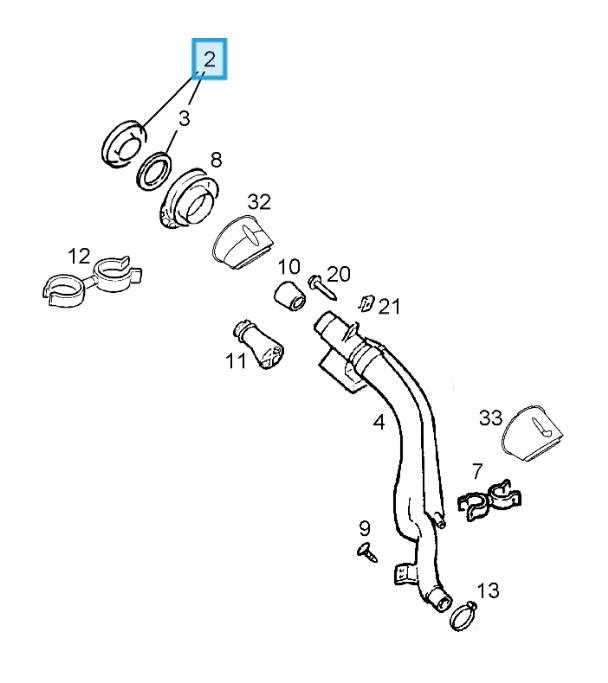 2
3
8
32
12
10
20
21
11
4
33
7
9
13