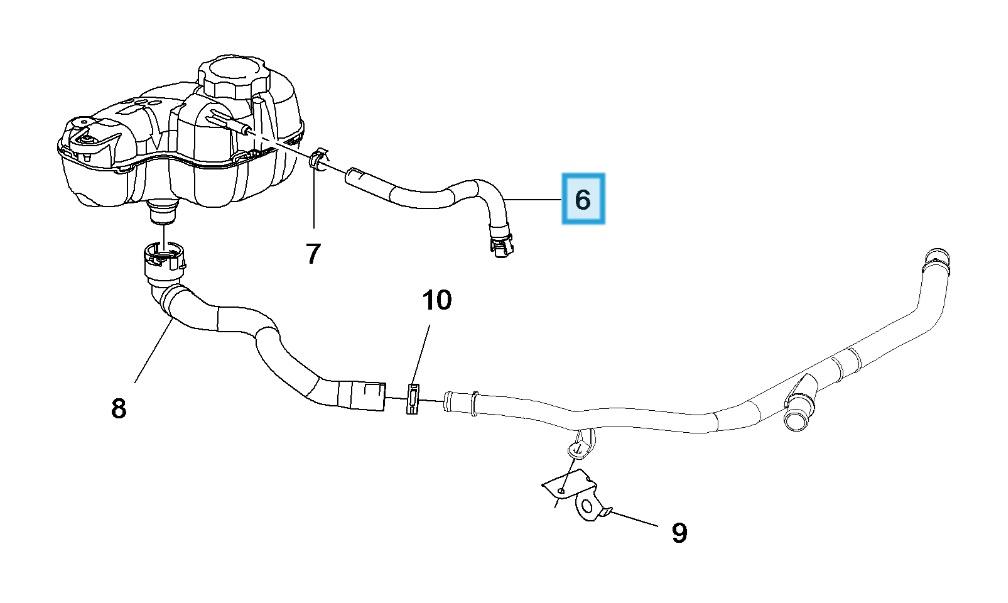 6
7
10
8
9