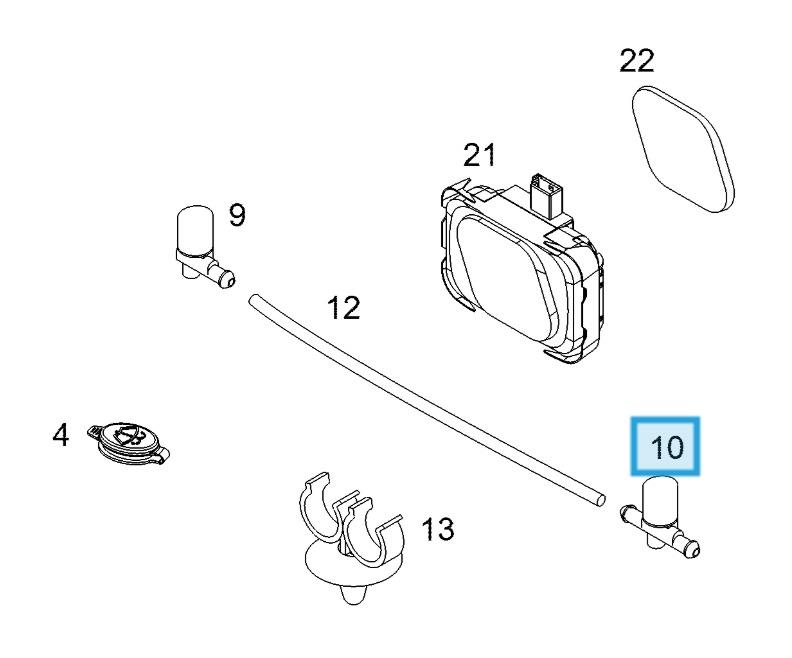 22
21
9
12
4
10
13