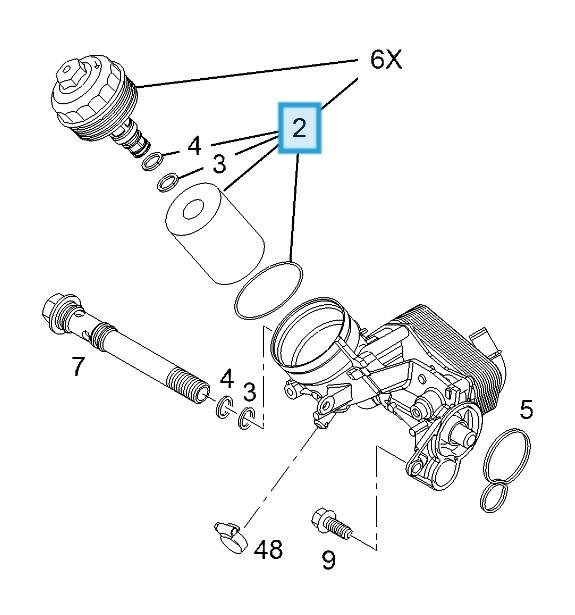 6X
2
4
3
7
4
3
5
48
9