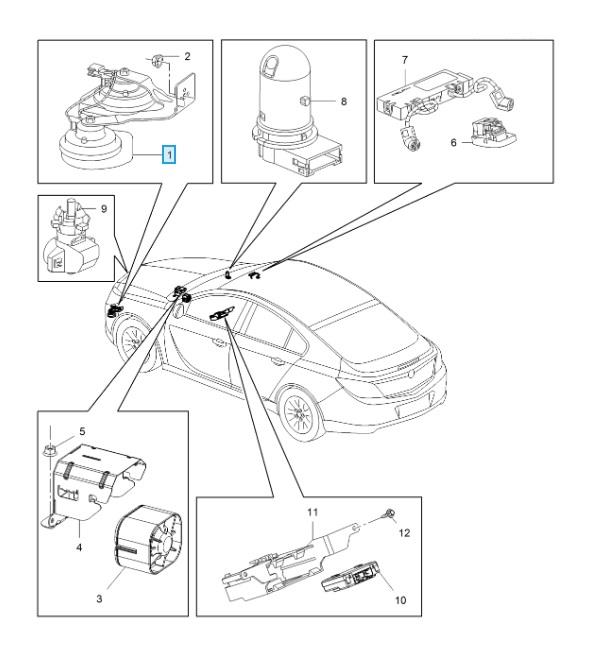 2
1
8
7
6
9
5
4
3
11
12
10