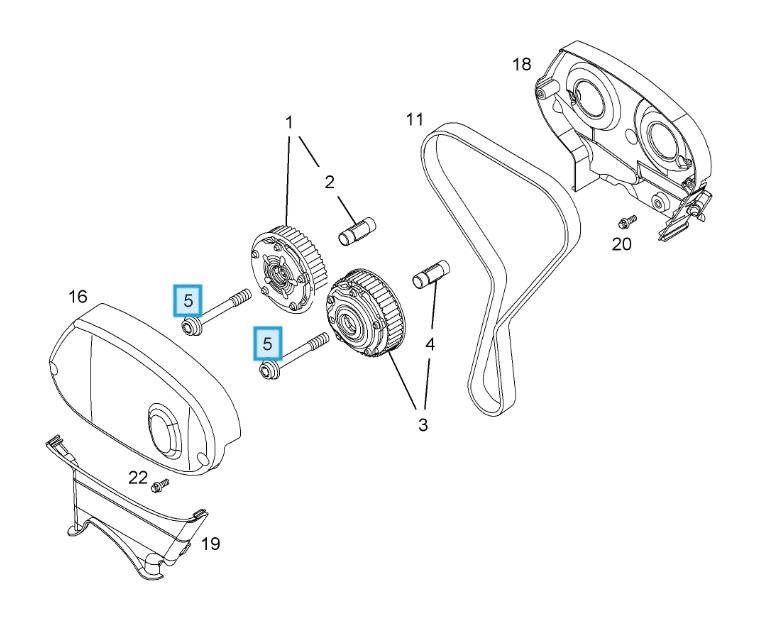 18
1
11
2
20
16
5
5
4
3
22
19