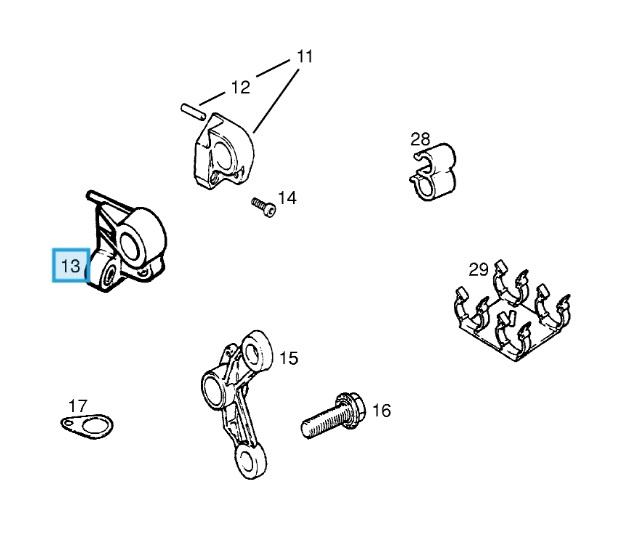 11
12
28
14
13
29
15
17
16