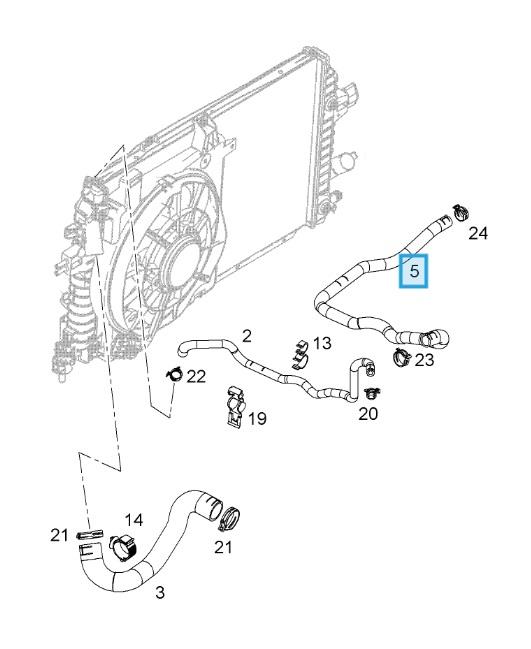 24
5
2
13
23
22
20
19
14
21
21
3