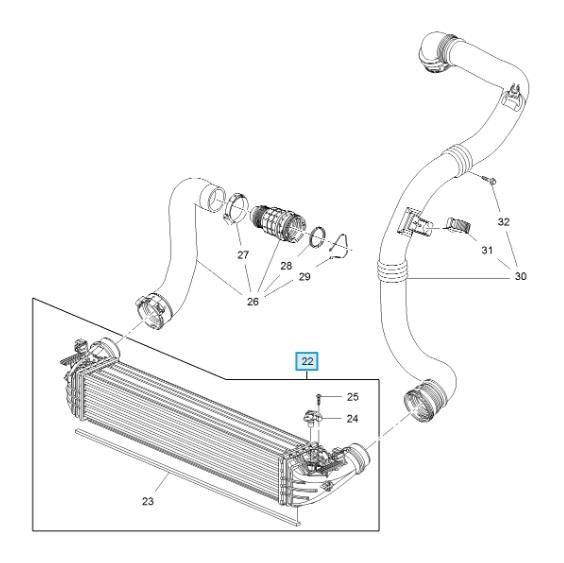 32
31
30
27
28
29
26
22
25
24
23