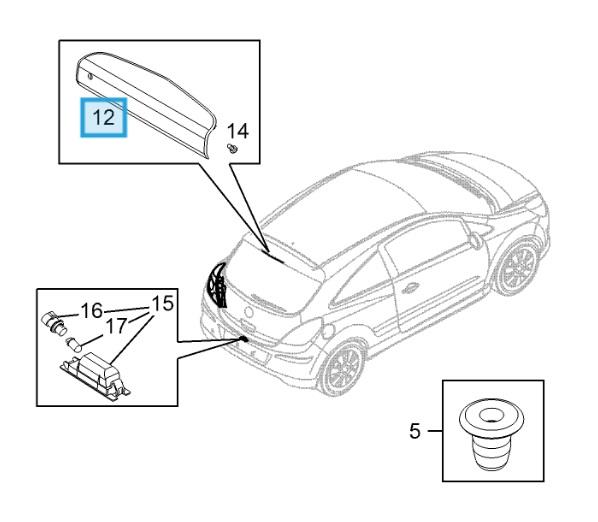 12
14
16
15
17
5