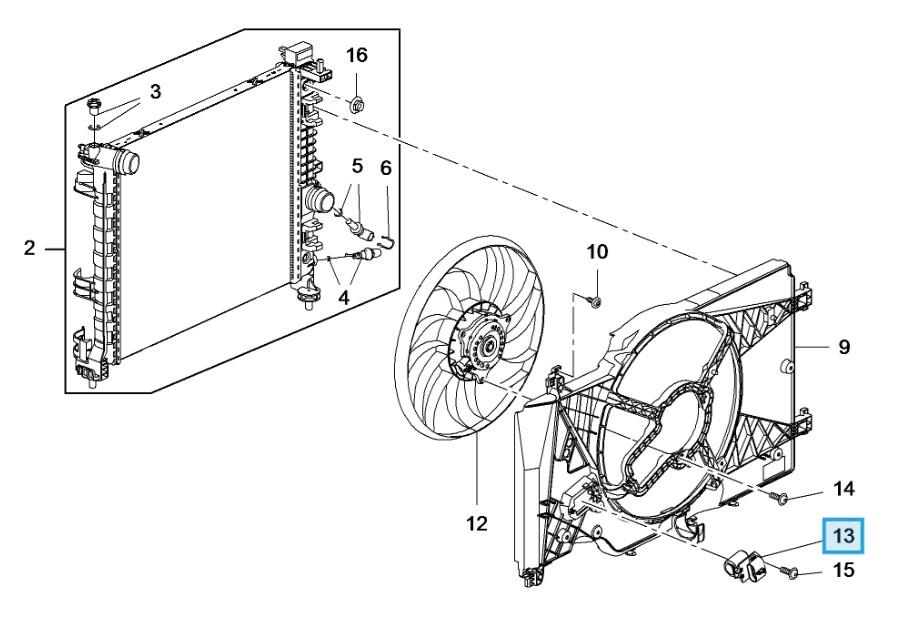 16
3
5
6
2
4
10
9
12
14
13
15