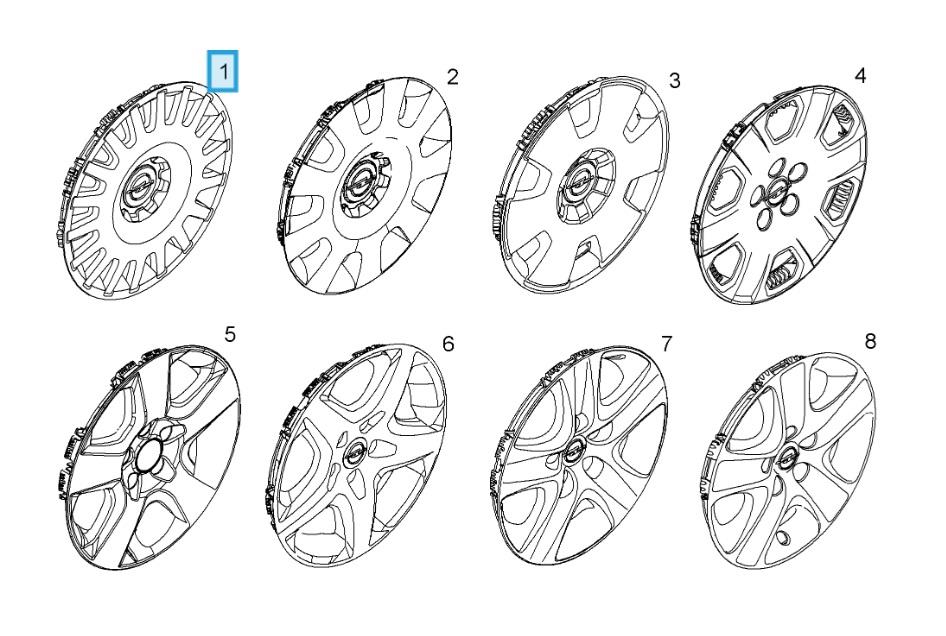 1
2
3
4
5
6
7
8