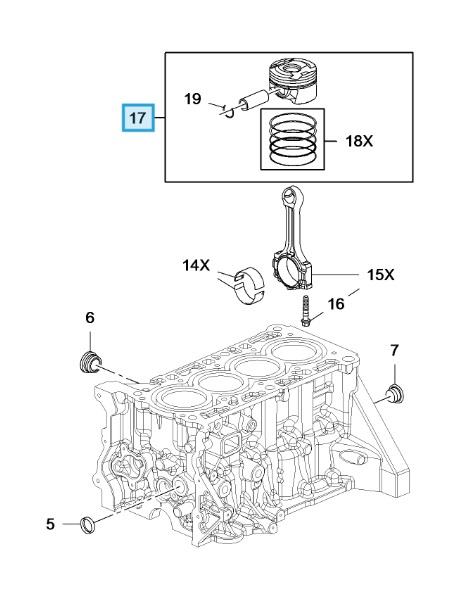 17
19
18X
14X
15X
16
6
7
5