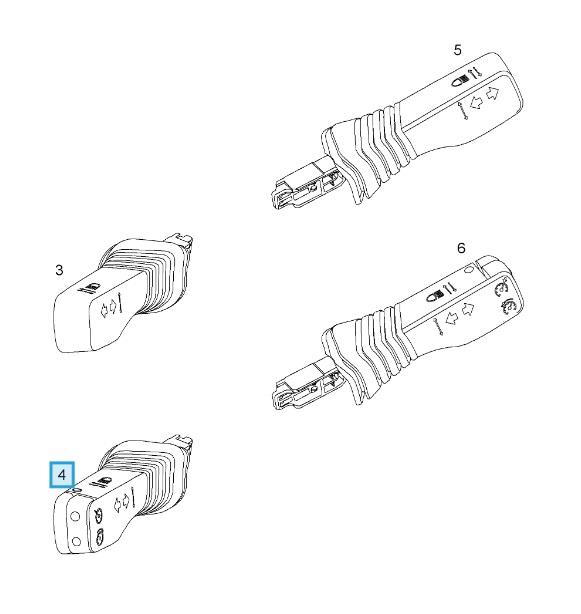 5

3

6

4