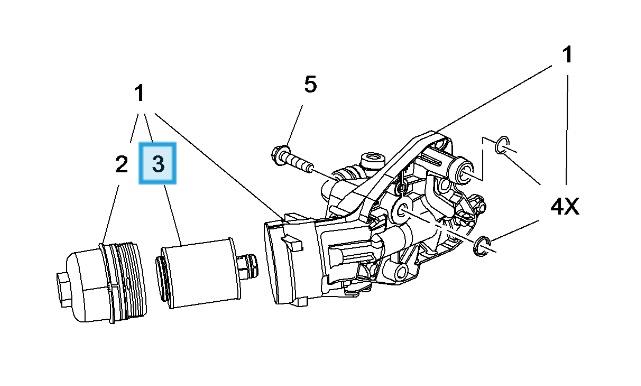 1
5
1
2
3
4X