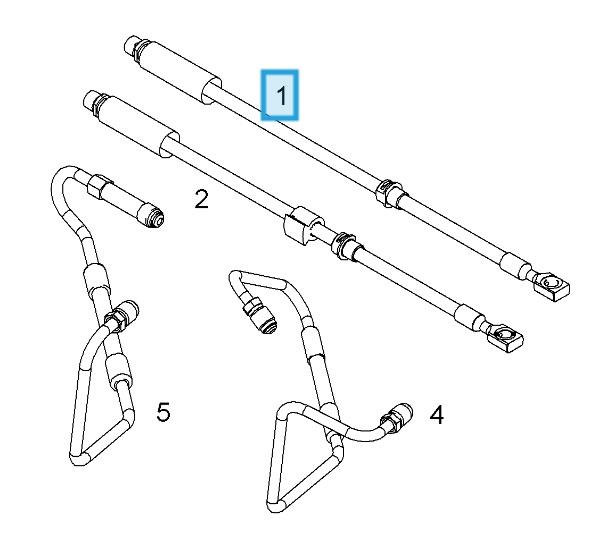 1
2
5
4