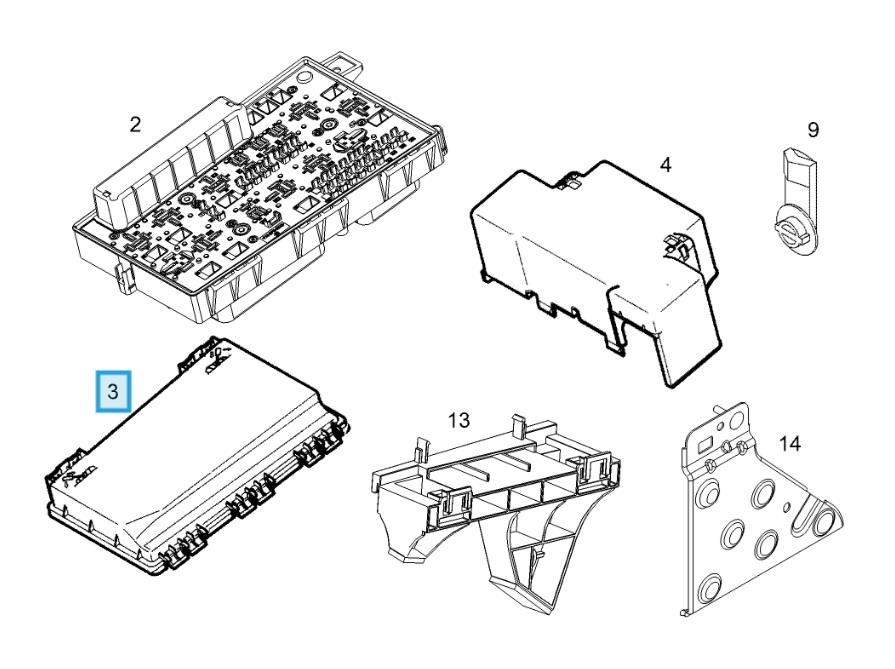 2
9
4
3
13
14