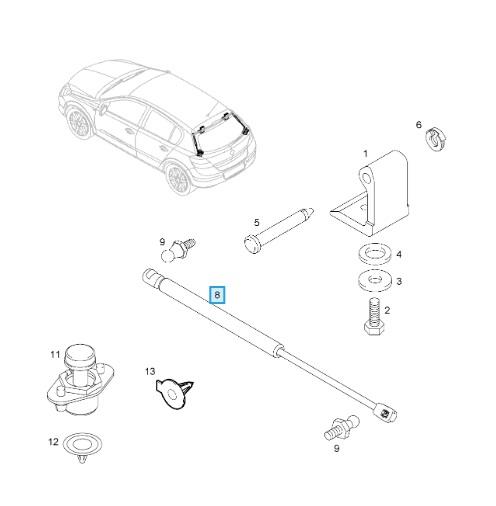 6
1
5
9
4
3
8
2
11
13
12
9