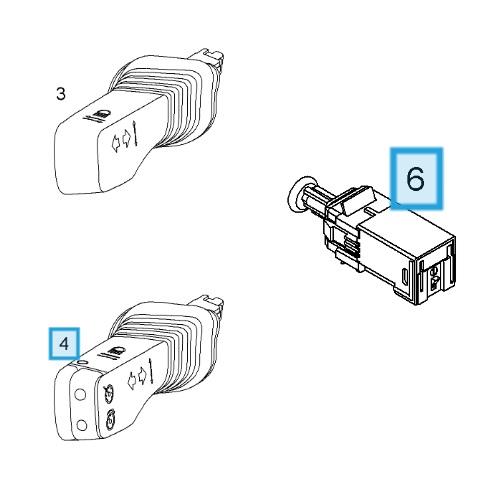 3

6

4