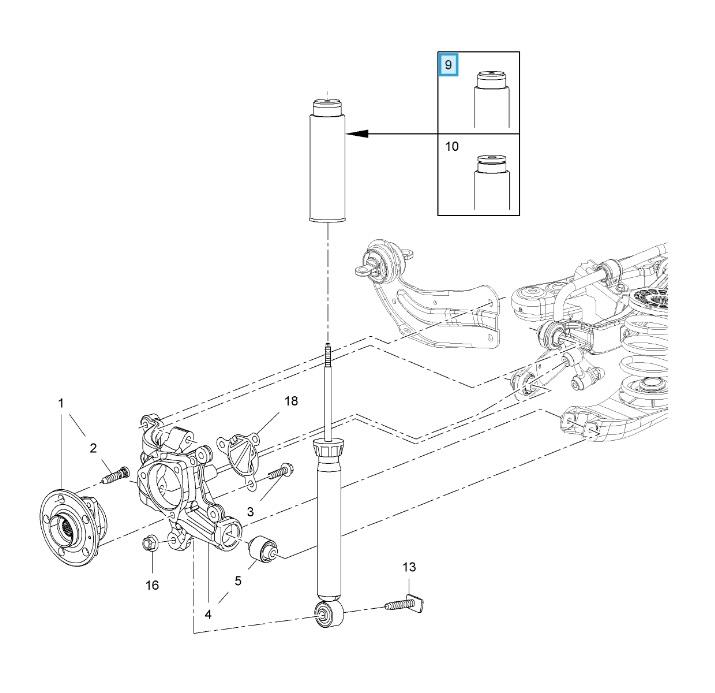 9
10
1
2
18
3
16
5
4
13