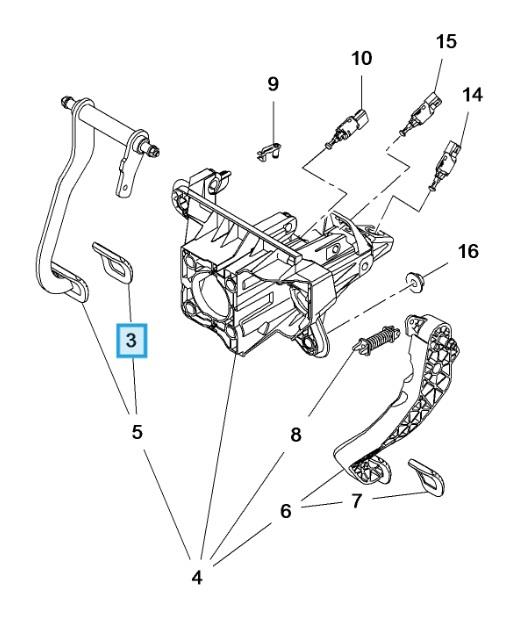 15
10
14
9
16
3
5
8
6
7
4