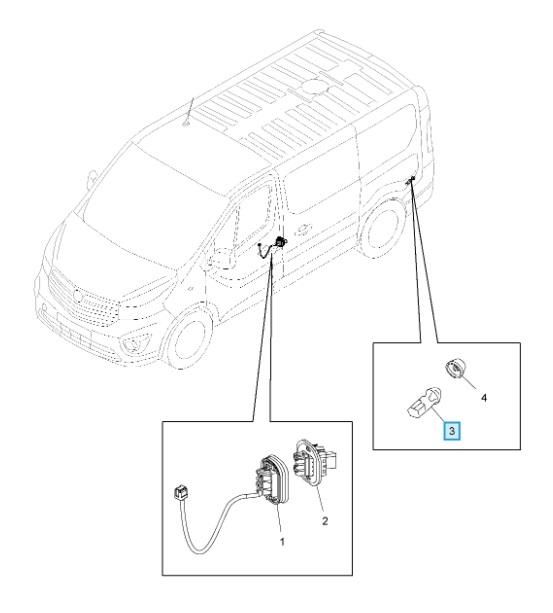 4
3
2
1