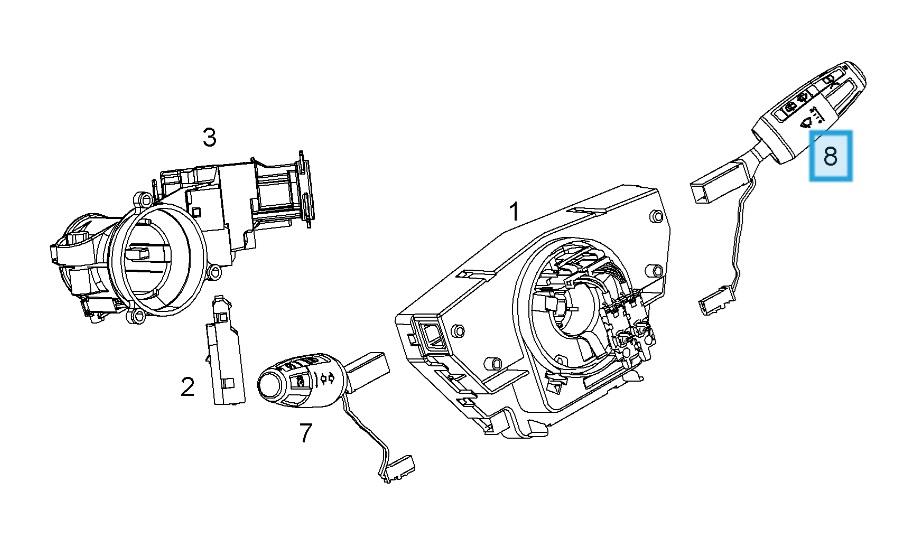 3
1
8
2
7