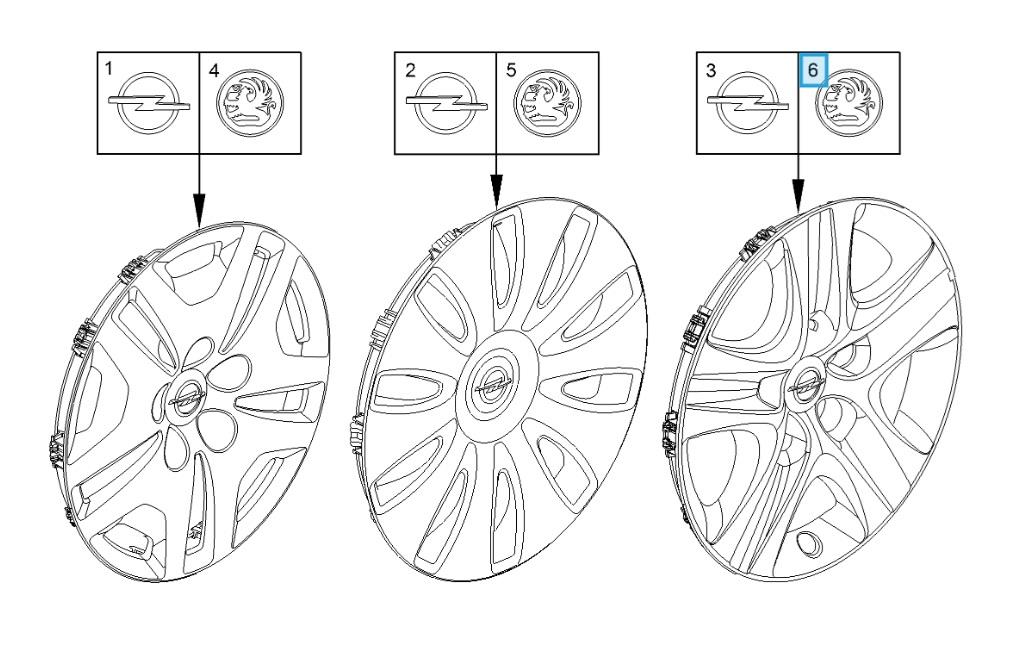 1
4
2
5
3
6