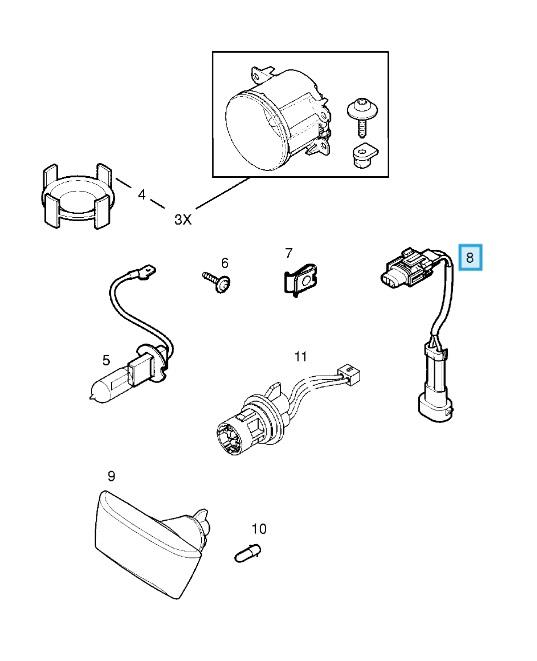 4
3X
6
7
8
5
11
9
10