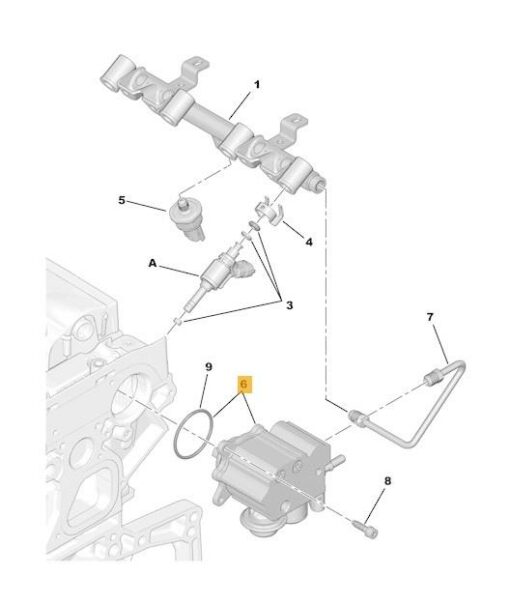 1
5
4
A
3
7
9
6
8