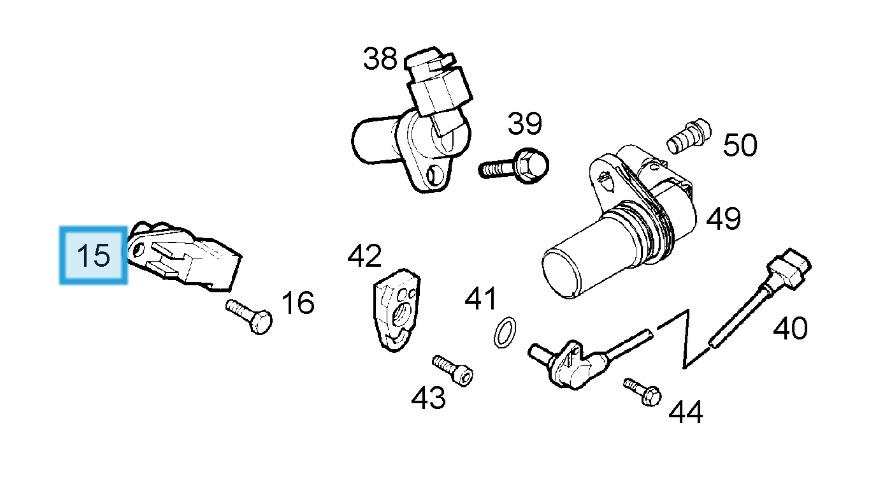 38
39
50
49
15
16
42
41
40
43
44