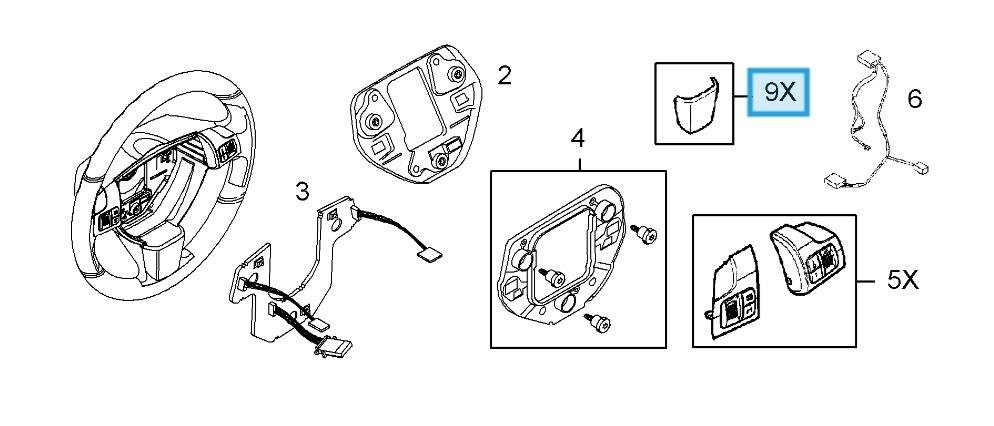 2
9X
6
3
4
5X