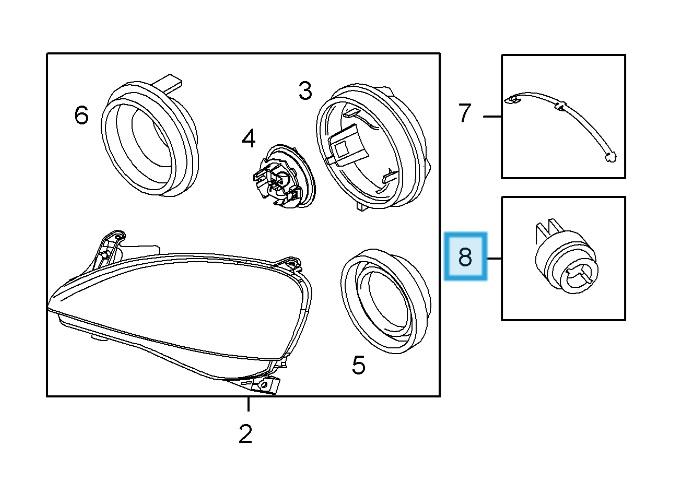 6
3
4
7
8
5
2