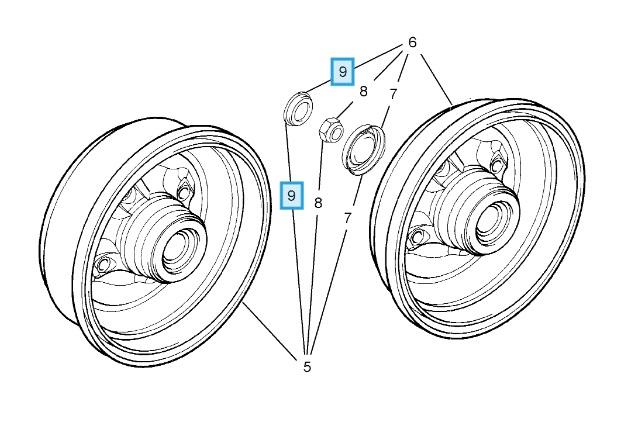 6
9
8
7
9
8
7
5