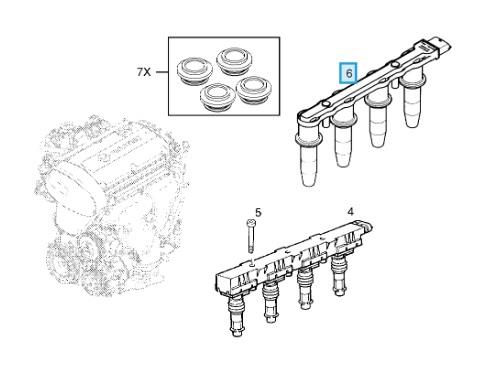 7X

6

5

4