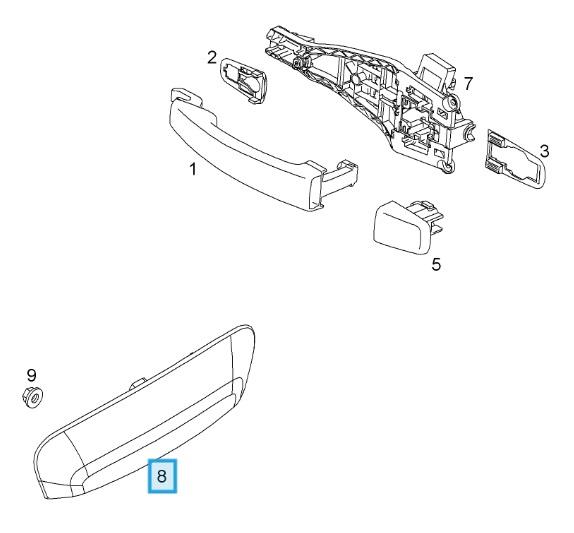 2
7
1
3
5
9
8